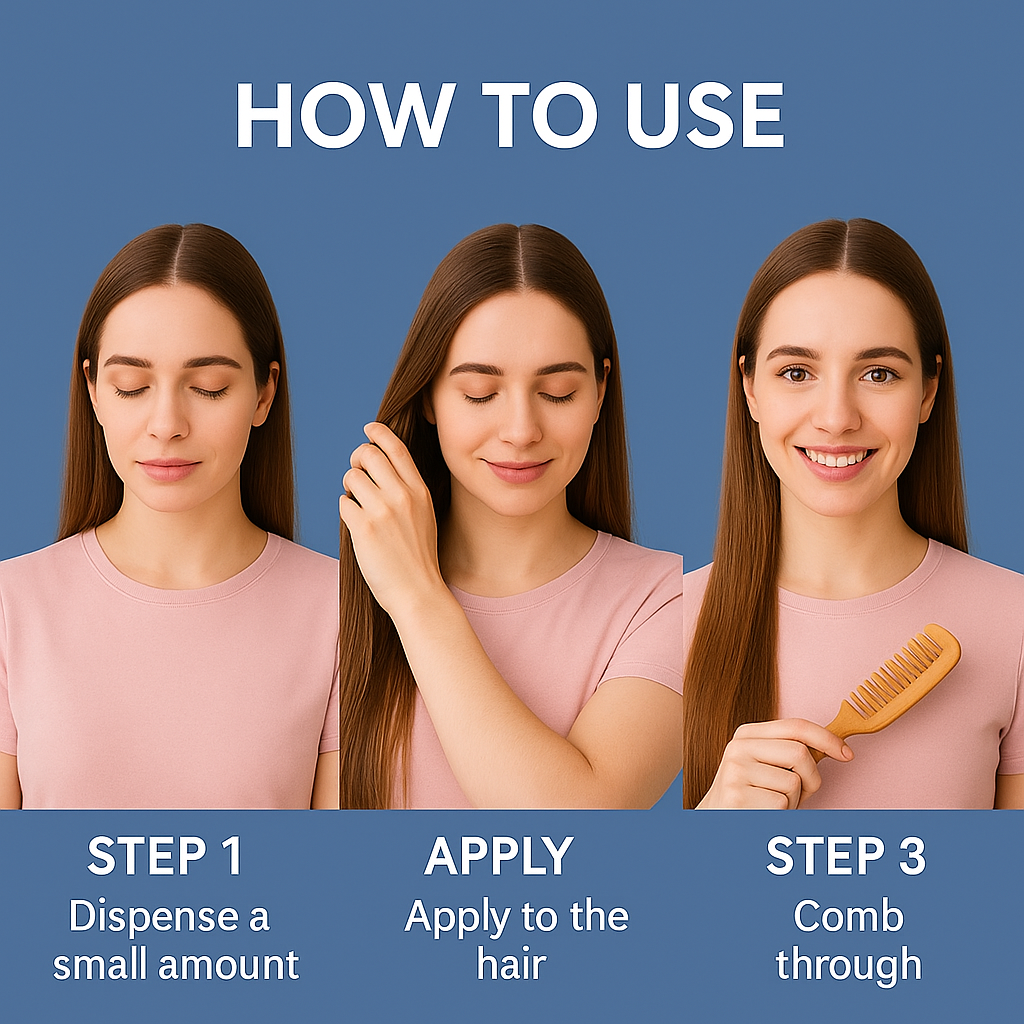 HOW TO USE

STEP 1
Dispense a small amount

APPLY
Apply to the hair

STEP 3
Comb through